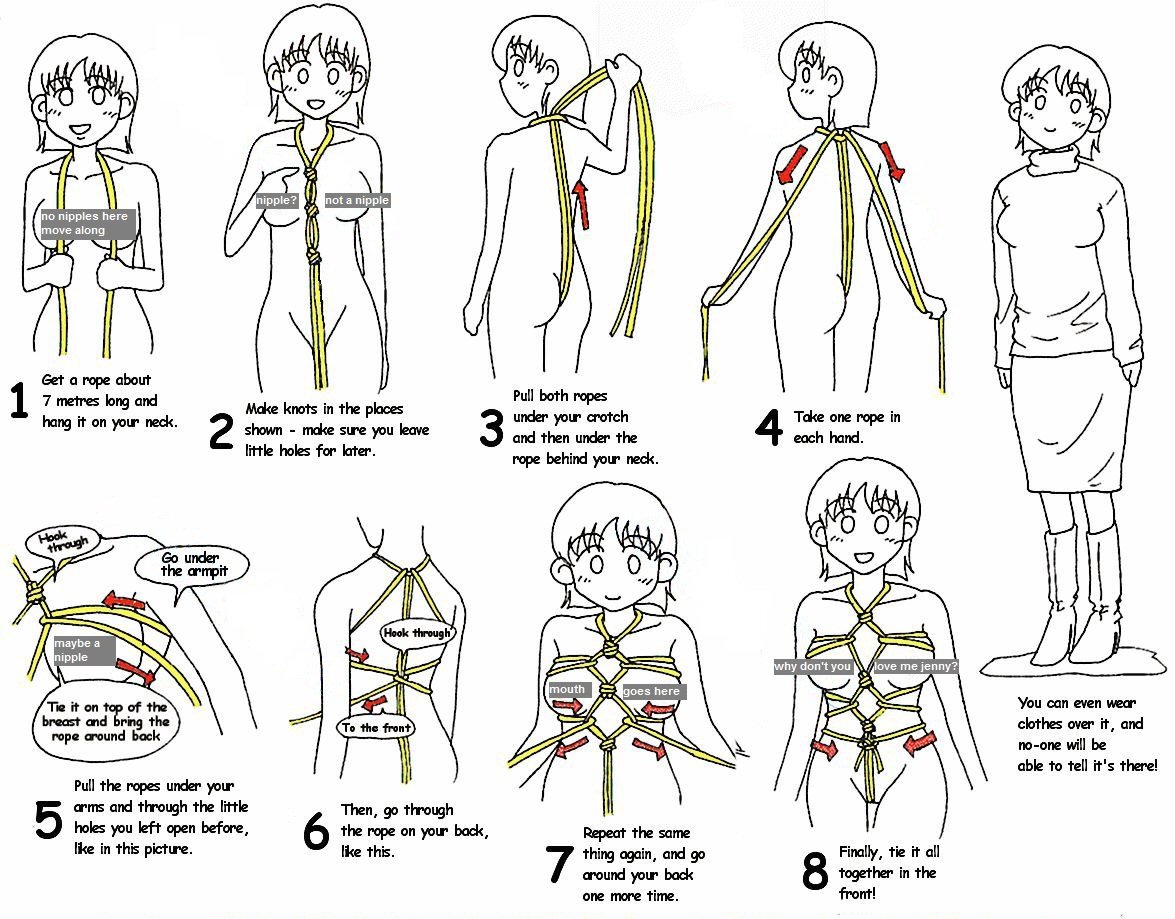 no nipples here move along

1 Get a rope about 7 metres long and hang it on your neck.

nipple? not a nipple

2 Make knots in the places shown - make sure you leave little holes for later.

3 Pull both ropes under your crotch and then under the rope behind your neck.

4 Take one rope in each hand.

Hook through

Go under the armpit

maybe a nipple

Tie it on top of the breast and bring the rope around back

5 Pull the ropes under your arms and through the little holes you left open before, like in this picture.

Hook through

To the front

6 Then, go through the rope on your back, like this.

mouth goes here

7 Repeat the same thing again, and go around your back one more time.

why don't you love me jenny?

8 Finally, tie it all together in the front!

You can even wear clothes over it, and no-one will be able to tell it's there!